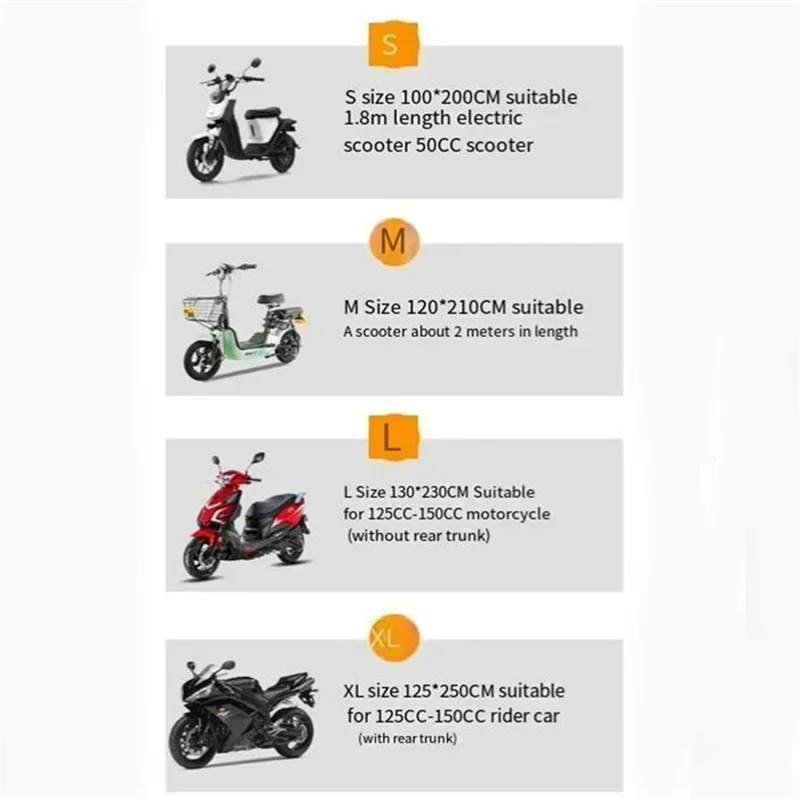 S

S size 100*200CM suitable 1.8m length electric scooter 50CC scooter

M

M Size 120*210CM suitable
A scooter about 2 meters in length

L

L Size 130*230CM Suitable for 125CC-150CC motorcycle (without rear trunk)

XL

XL size 125*250CM suitable for 125CC-150CC rider car
(with rear trunk)