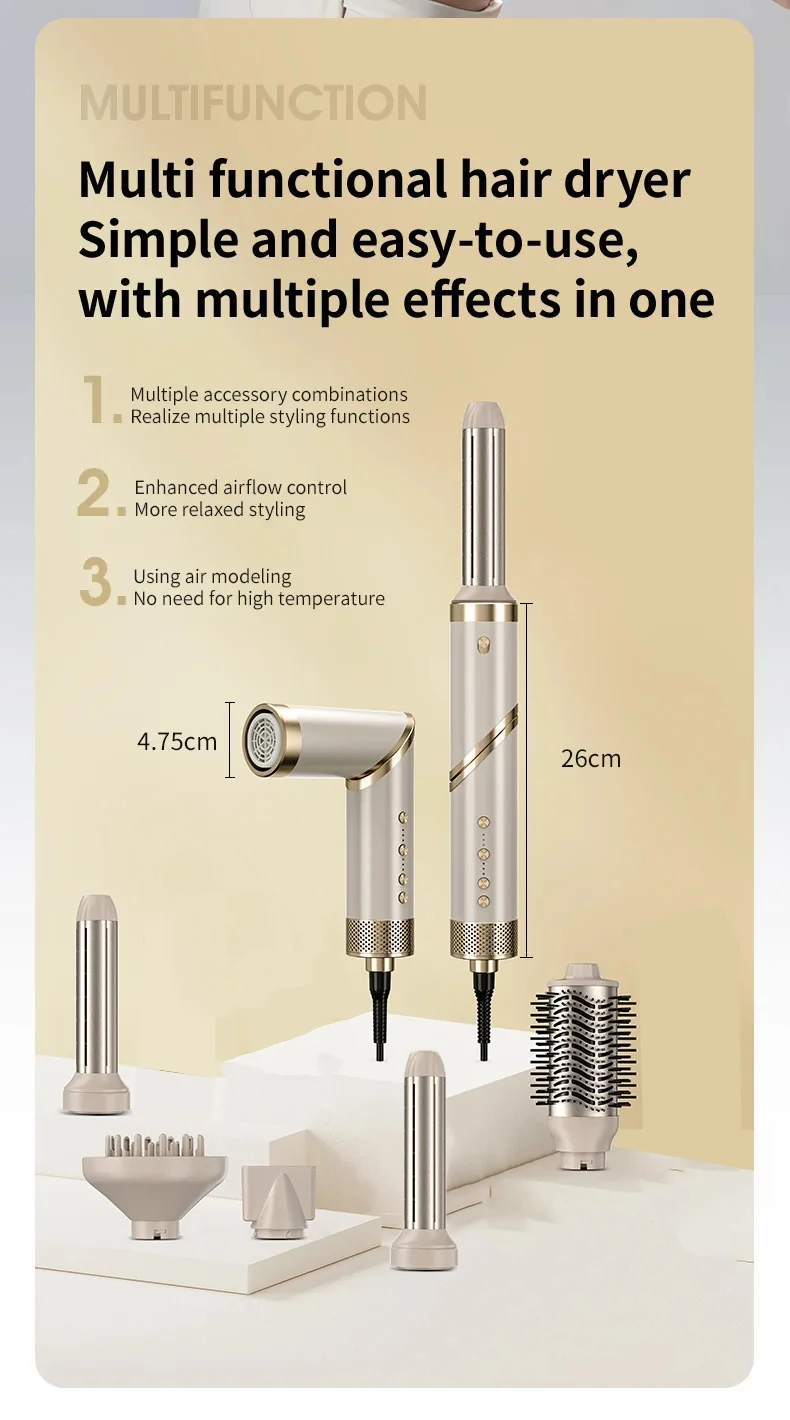 MULTIFUNCTION

Multi functional hair dryer Simple and easy-to-use, with multiple effects in one

1. Multiple accessory combinations
Realize multiple styling functions

2. Enhanced airflow control
More relaxed styling

3. Using air modeling
No need for high temperature

4.75cm

26cm