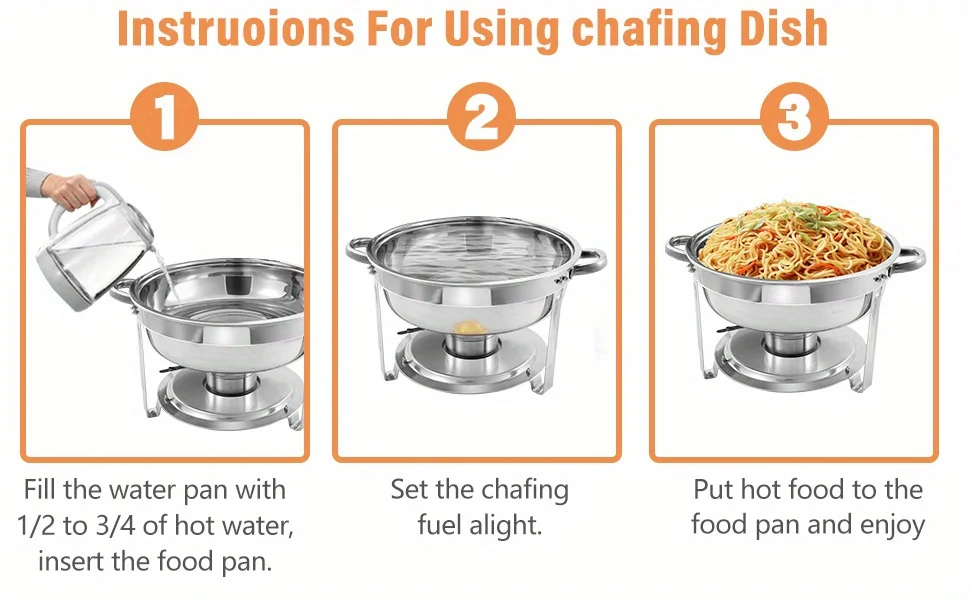 Instruoions For Using chafing Dish

1

Fill the water pan with 1/2 to 3/4 of hot water, insert the food pan.

2

Set the chafing fuel alight.

3

Put hot food to the food pan and enjoy